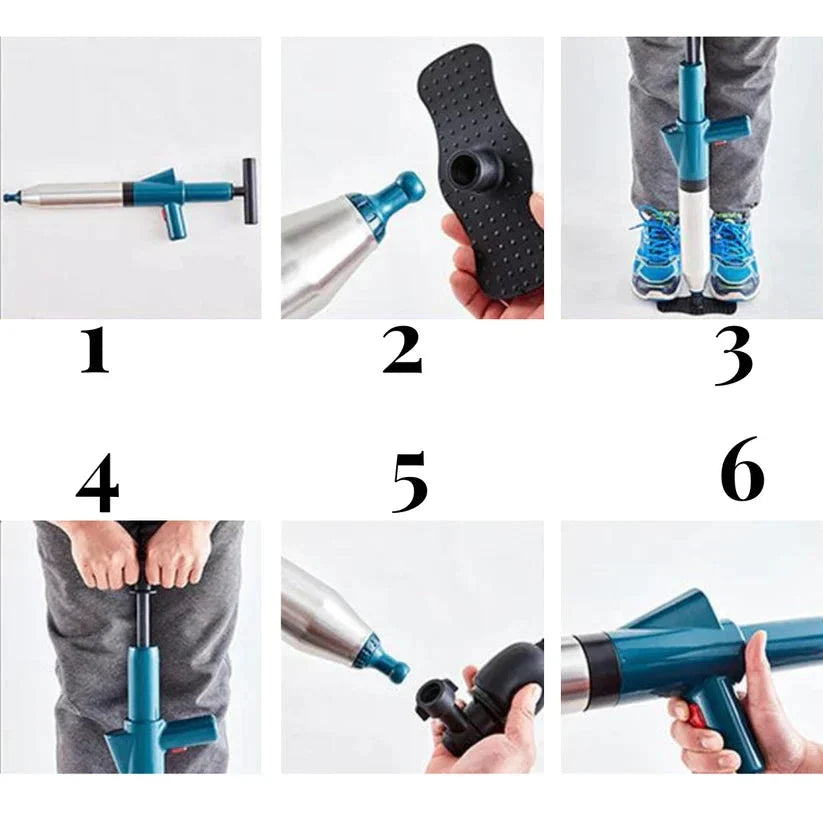 1

2

3

4

5

6